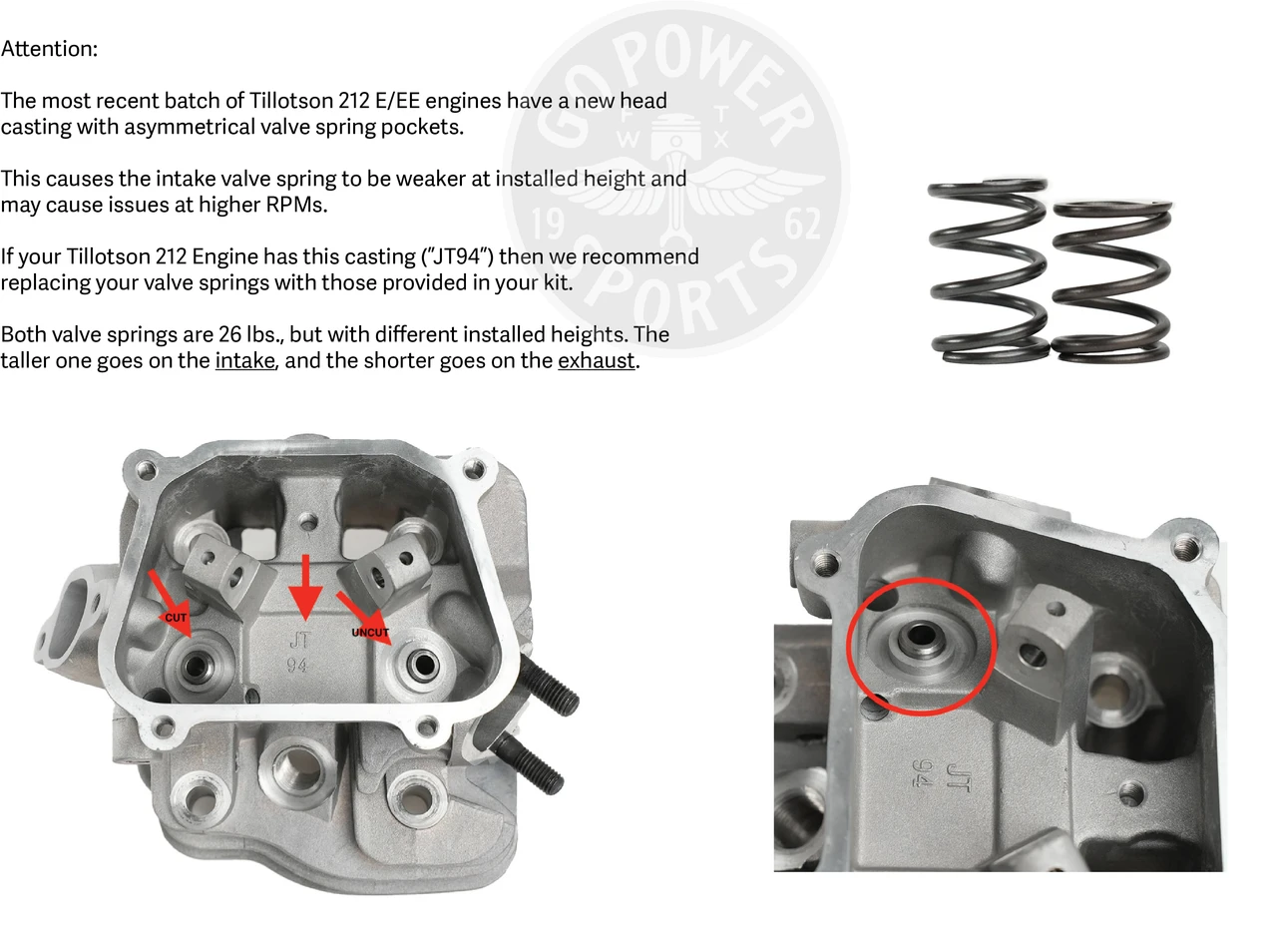 Attention:

The most recent batch of Tillotson 212 E/EE engines have a new head casting with asymmetrical valve spring pockets.

This causes the intake valve spring to be weaker at installed height and may cause issues at higher RPMs.

If your Tillotson 212 Engine has this casting ("JT94") then we recommend replacing your valve springs with those provided in your kit.

Both valve springs are 26 lbs., but with different installed heights. The taller one goes on the intake, and the shorter goes on the exhaust.

GO POWER SPORTS
F T
W X
19 62

CUT
UNCUT
JT
94

JT
94